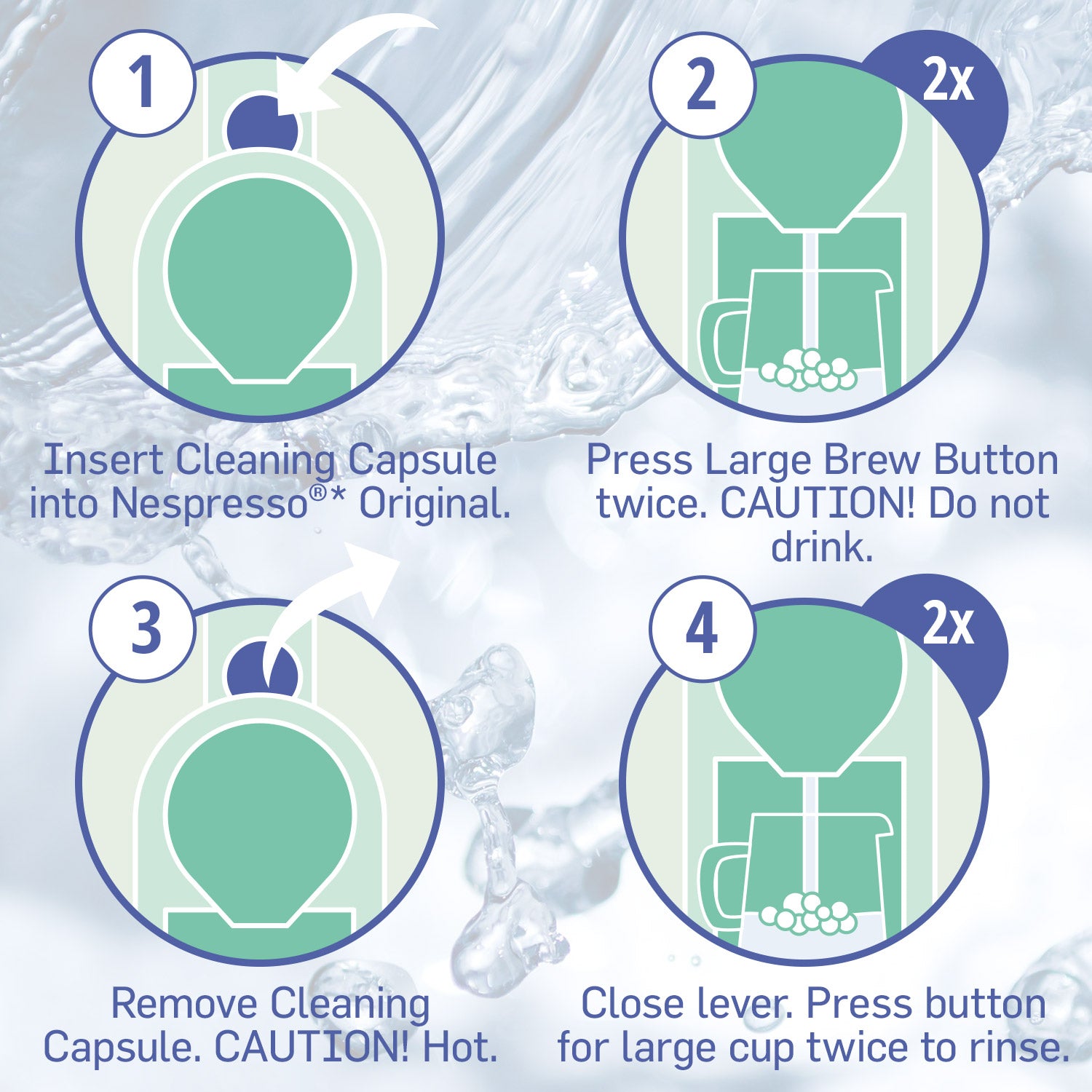 1

Insert Cleaning Capsule into Nespresso®* Original.

2

2x

Press Large Brew Button twice. CAUTION! Do not drink.

3

Remove Cleaning Capsule. CAUTION! Hot.

4

2x

Close lever. Press button for large cup twice to rinse.