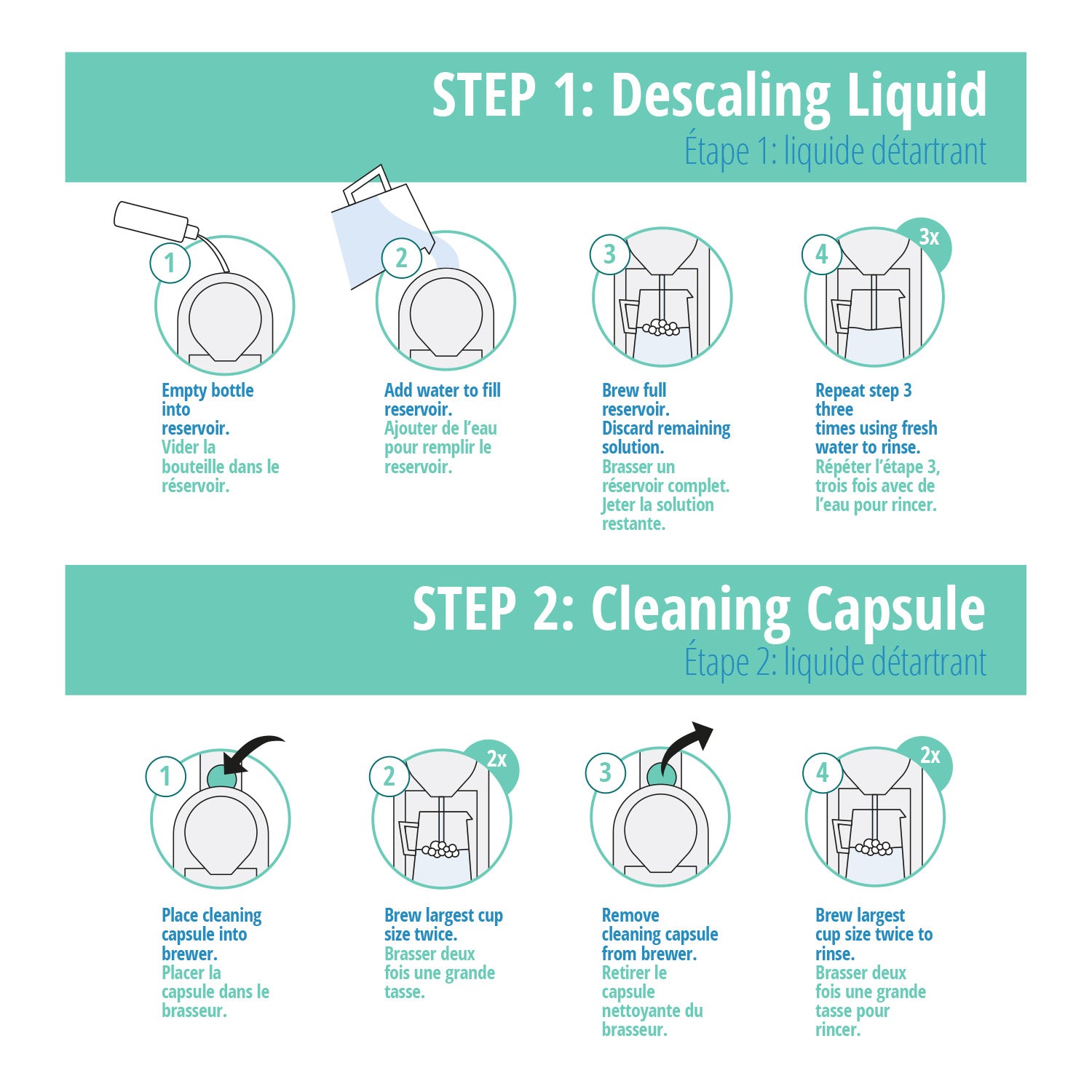 STEP 1: Descaling Liquid
Étape 1: liquide détartrant

1
Empty bottle into reservoir.
Vider la bouteille dans le réservoir.

2
Add water to fill reservoir.
Ajouter de l'eau pour remplir le reservoir.

3
Brew full reservoir.
Discard remaining solution.
Brasser un réservoir complet.
Jeter la solution restante.

4
3x
Repeat step 3 three times using fresh water to rinse.
Répéter l'étape 3, trois fois avec de l'eau pour rincer.

STEP 2: Cleaning Capsule
Étape 2: liquide détartrant

1
Place cleaning capsule into brewer.
Placer la capsule dans le brasseur.

2
2x
Brew largest cup size twice.
Brasser deux fois une grande tasse.

3
Remove cleaning capsule from brewer.
Retirer le capsule nettoyante du brasseur.

4
2x
Brew largest cup size twice to rinse.
Brasser deux fois une grande tasse pour rincer.