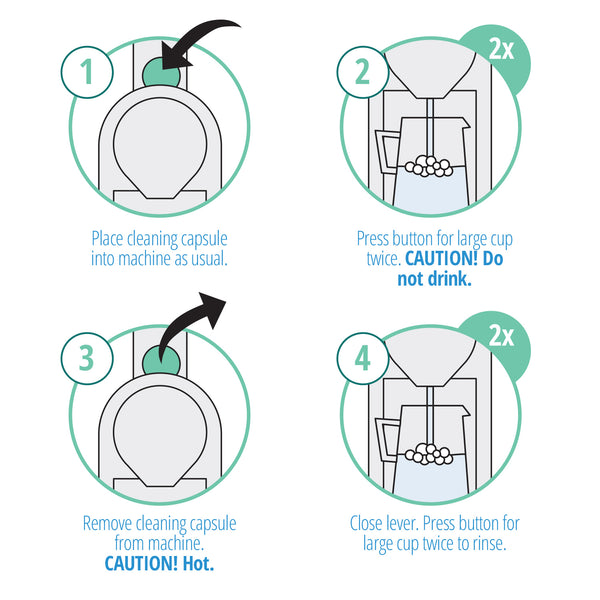 1

Place cleaning capsule into machine as usual.

2

2x

Press button for large cup twice. CAUTION! Do not drink.

3

Remove cleaning capsule from machine. CAUTION! Hot.

4

2x

Close lever. Press button for large cup twice to rinse.